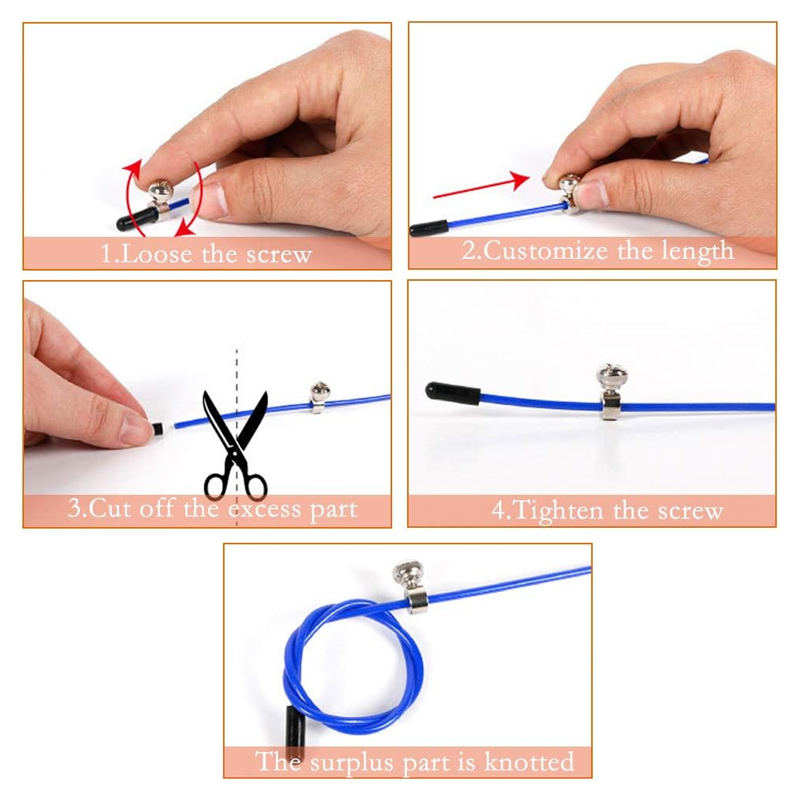 1.Loose the screw

2.Customize the length

3.Cut off the excess part

4.Tighten the screw

The surplus part is knotted